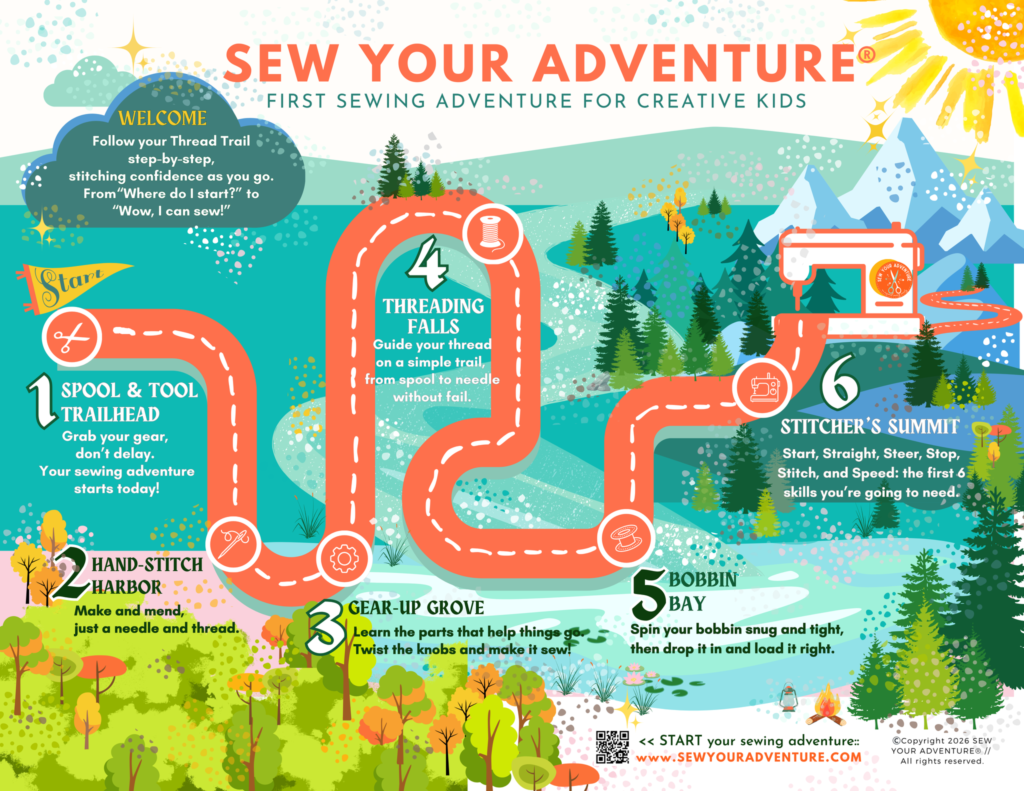 SEW YOUR ADVENTURE®
FIRST SEWING ADVENTURE FOR CREATIVE KIDS

WELCOME
Follow your Thread Trail step-by-step, stitching confidence as you go. From"Where do I start?" to "Wow, I can sew!"

Start

1 SPOOL & TOOL TRAILHEAD
Grab your gear, don't delay. Your sewing adventure starts today!

2 HAND-STITCH HARBOR
Make and mend, just a needle and thread.

3 GEAR-UP GROVE
Learn the parts that help things go. Twist the knobs and make it sew!

4 THREADING FALLS
Guide your thread on a simple trail, from spool to needle without fail.

5 BOBBIN BAY
Spin your bobbin snug and tight, then drop it in and load it right.

6 STITCHER'S SUMMIT
Start, Straight, Steer, Stop, Stitch, and Speed: the first 6 skills you're going to need.

<< START your sewing adventure::
www.SEWYOURADVENTURE.COM

©Copyright 2026 SEW YOUR ADVENTURE®.// All rights reserved.